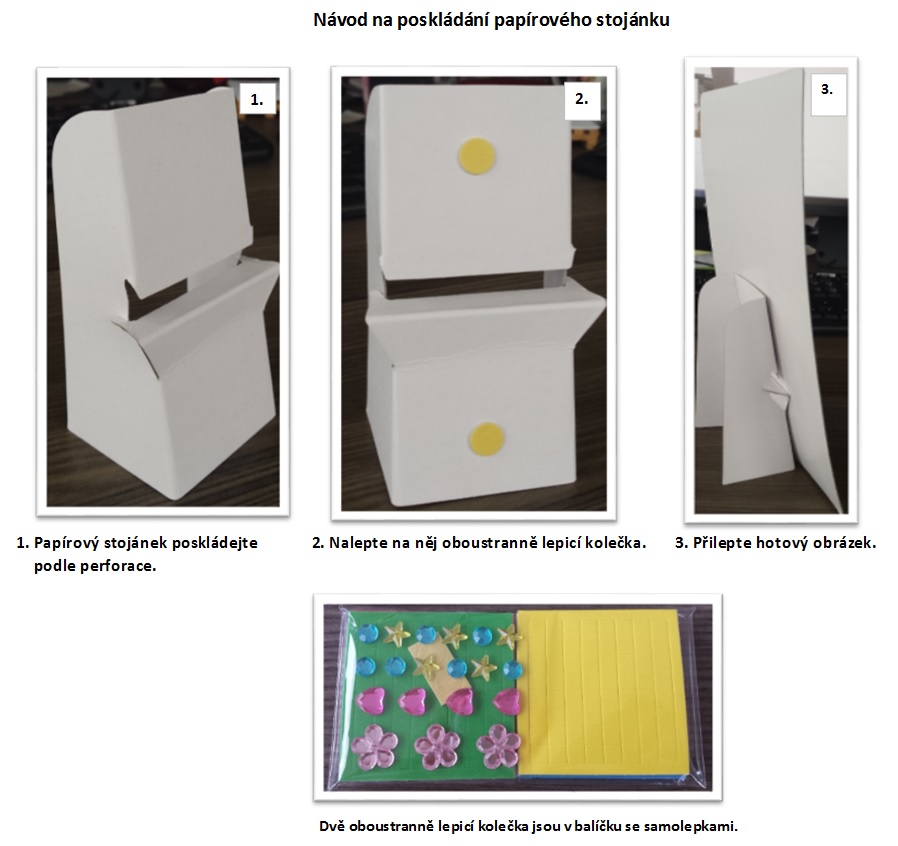 Návod na poskládání papírového stojánku

1.

2.

3.

1. Papírový stojánek poskládejte podle perforace.

2. Nalepte na něj oboustranně lepicí kolečka.

3. Přilepte hotový obrázek.

Dvě oboustranně lepicí kolečka jsou v balíčku se samolepkami.